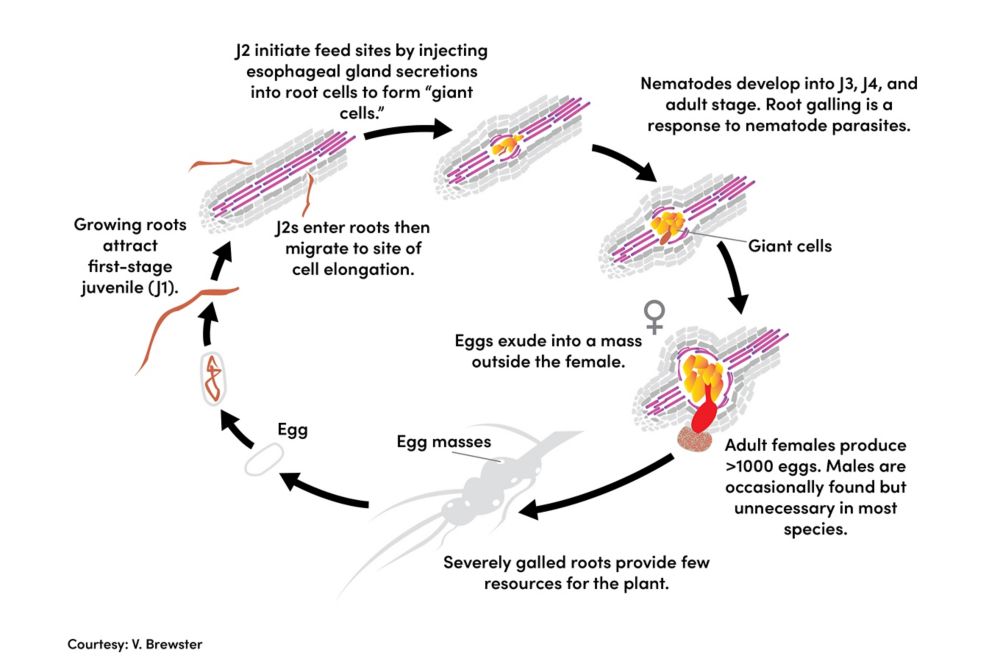 J2 initiate feed sites by injecting esophageal gland secretions into root cells to form "giant cells."

Nematodes develop into J3, J4, and adult stage. Root galling is a response to nematode parasites.

Giant cells

♀

Eggs exude into a mass outside the female.

Adult females produce >1000 eggs. Males are occasionally found but unnecessary in most species.

Severely galled roots provide few resources for the plant.

Egg masses

Egg

Growing roots attract first-stage juvenile (J1).

J2s enter roots then migrate to site of cell elongation.

Courtesy: V. Brewster