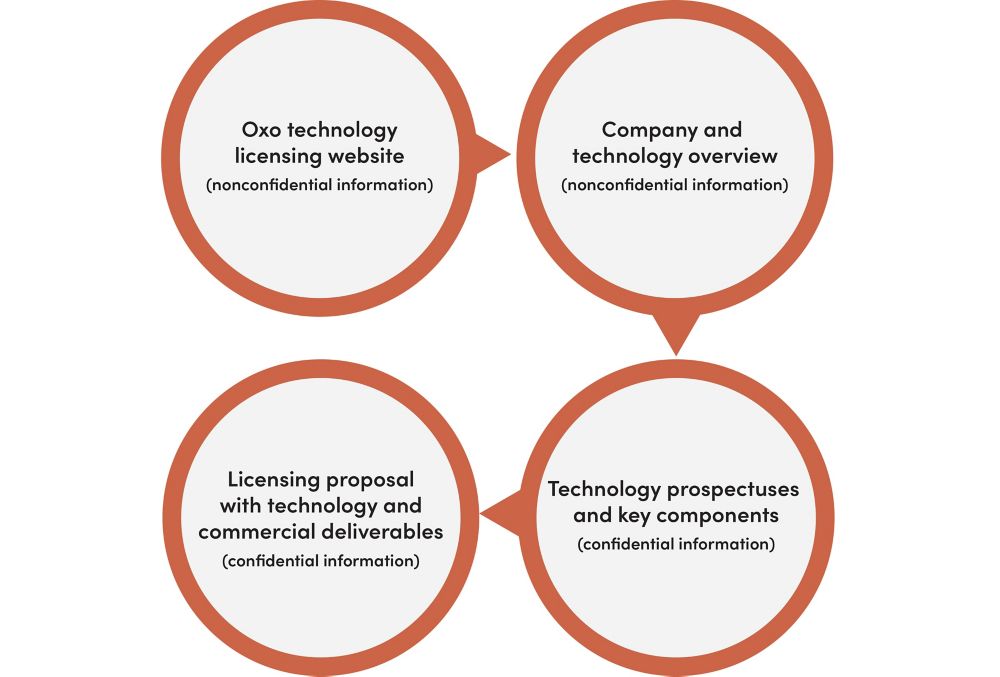 Oxo technology licensing website
(nonconfidential information)

Company and technology overview
(nonconfidential information)

Technology prospectuses and key components
(confidential information)

Licensing proposal with technology and commercial deliverables
(confidential information)